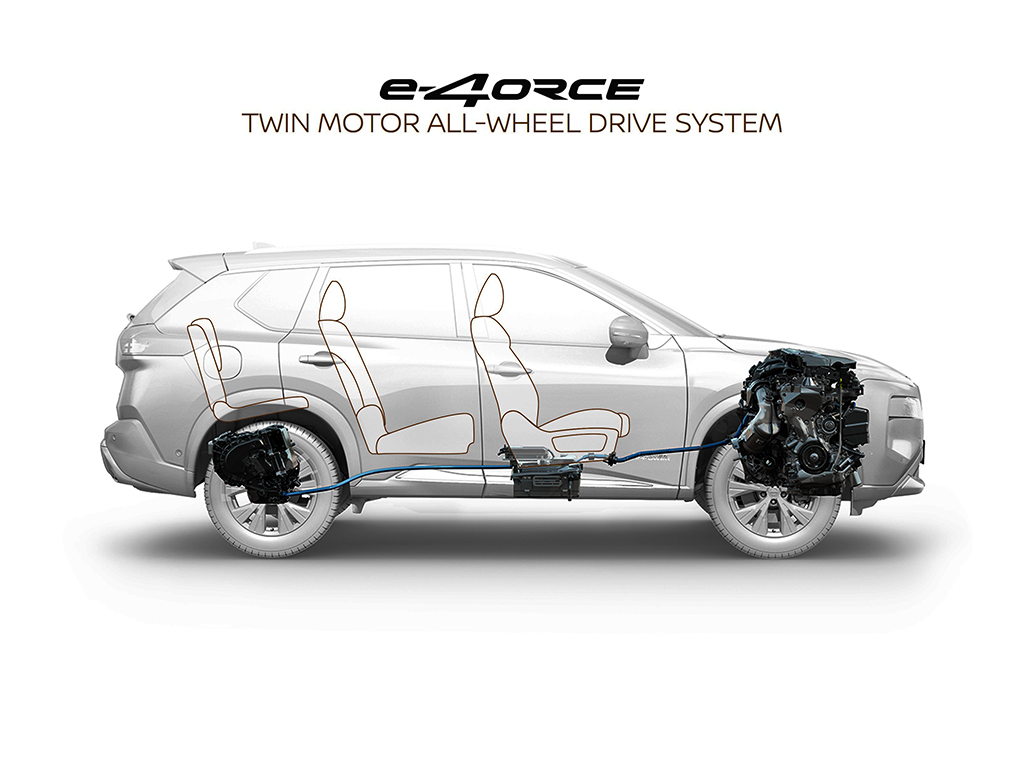 e-4ORCE
TWIN MOTOR ALL-WHEEL DRIVE SYSTEM